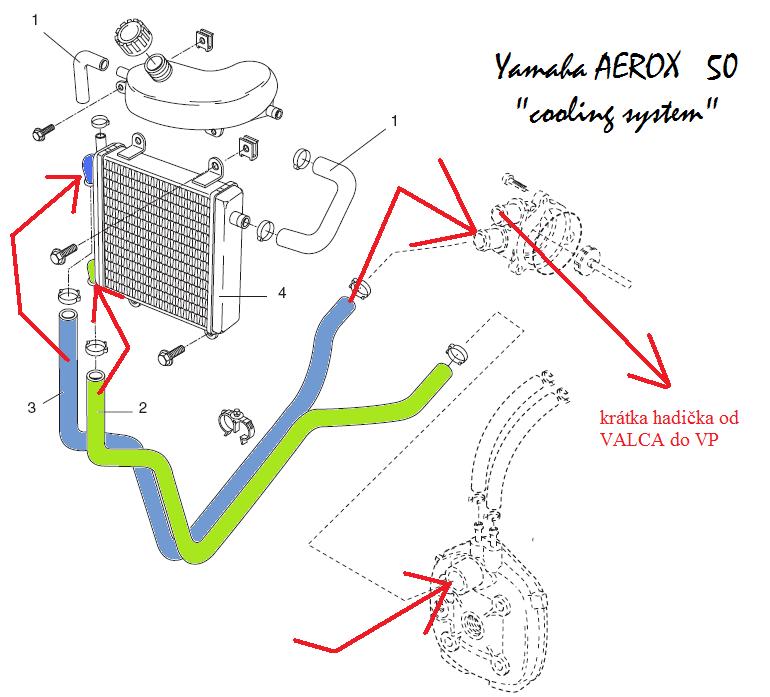 Yamaha AEROX 50
"cooling system"

1

1

4

3

2

krátka hadička od VALCA do VP