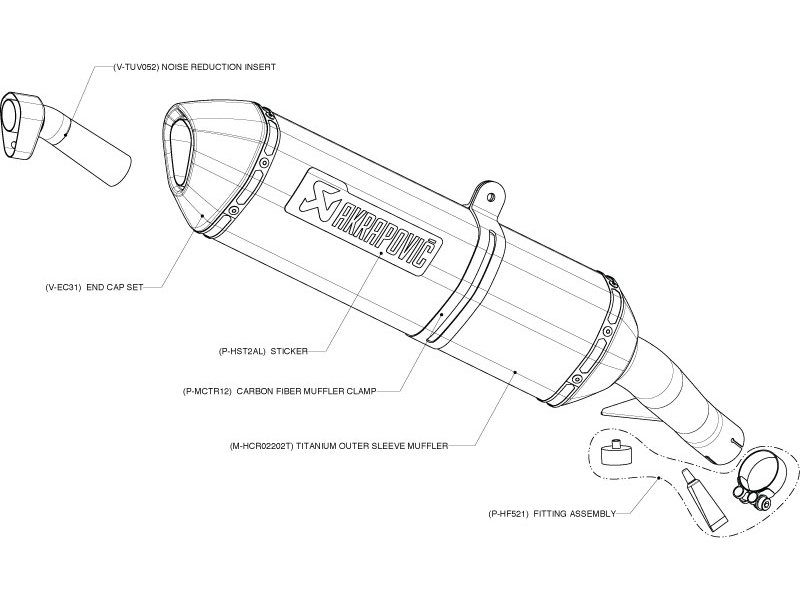 (V-TUV052) NOISE REDUCTION INSERT

AKRAPOVIČ

(V-EC31) END CAP SET

(P-HST2AL) STICKER

(P-MCTR12) CARBON FIBER MUFFLER CLAMP

(M-HCR02202T) TITANIUM OUTER SLEEVE MUFFLER

(P-HF521) FITTING ASSEMBLY