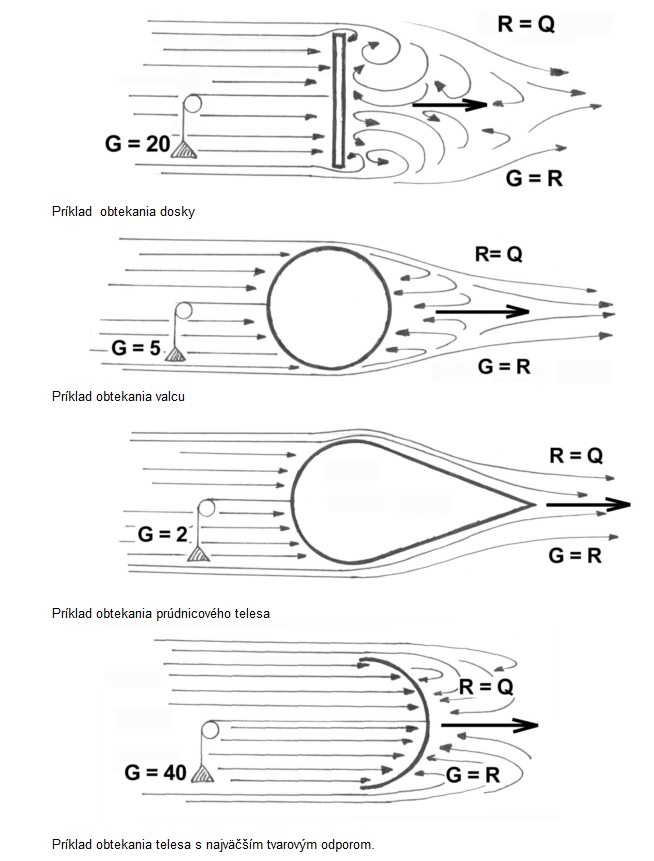 R = Q

G = 20

G = R

Príklad obtekania dosky

R= Q

G = 5

G = R

Príklad obtekania valcu

R = Q

G = 2

G = R

Príklad obtekania prúdnicového telesa

R = Q

G = 40

G = R

Príklad obtekania telesa s najväčším tvarovým odporom.